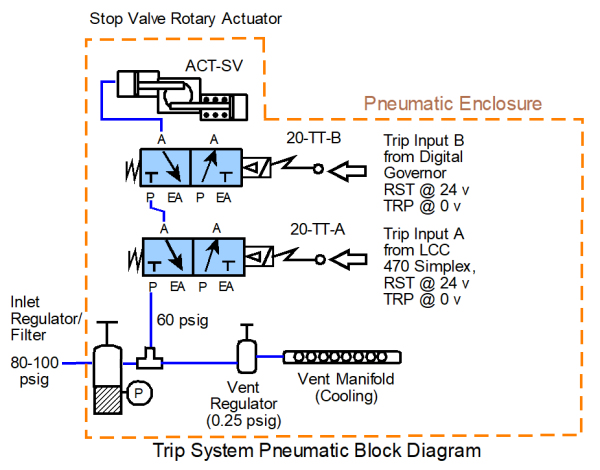 Stop Valve Rotary Actuator

ACT-SV

Pneumatic Enclosure

A A

20-TT-B

Trip Input B
from Digital
Governor
RST @ 24 v
TRP @ 0 v

P EA P EA

A A

20-TT-A

Trip Input A
from LCC
470 Simplex,
RST @ 24 v
TRP @ 0 v

P EA P EA

Inlet
Regulator/
Filter

60 psig

80-100
psig

P

Vent
Regulator
(0.25 psig)

Vent Manifold
(Cooling)

Trip System Pneumatic Block Diagram